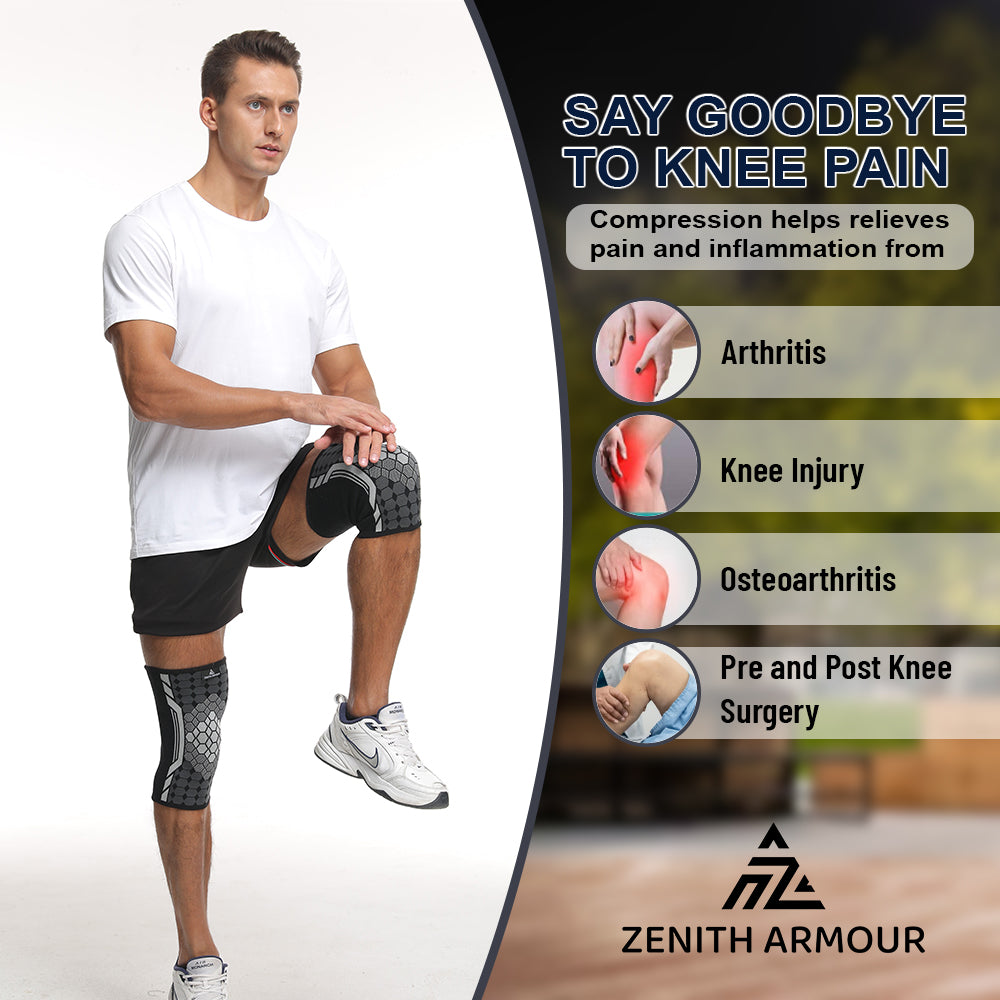 SAY GOODBYE TO KNEE PAIN

Compression helps relieves pain and inflammation from

Arthritis

Knee Injury

Osteoarthritis

Pre and Post Knee Surgery

ZENITH ARMOUR