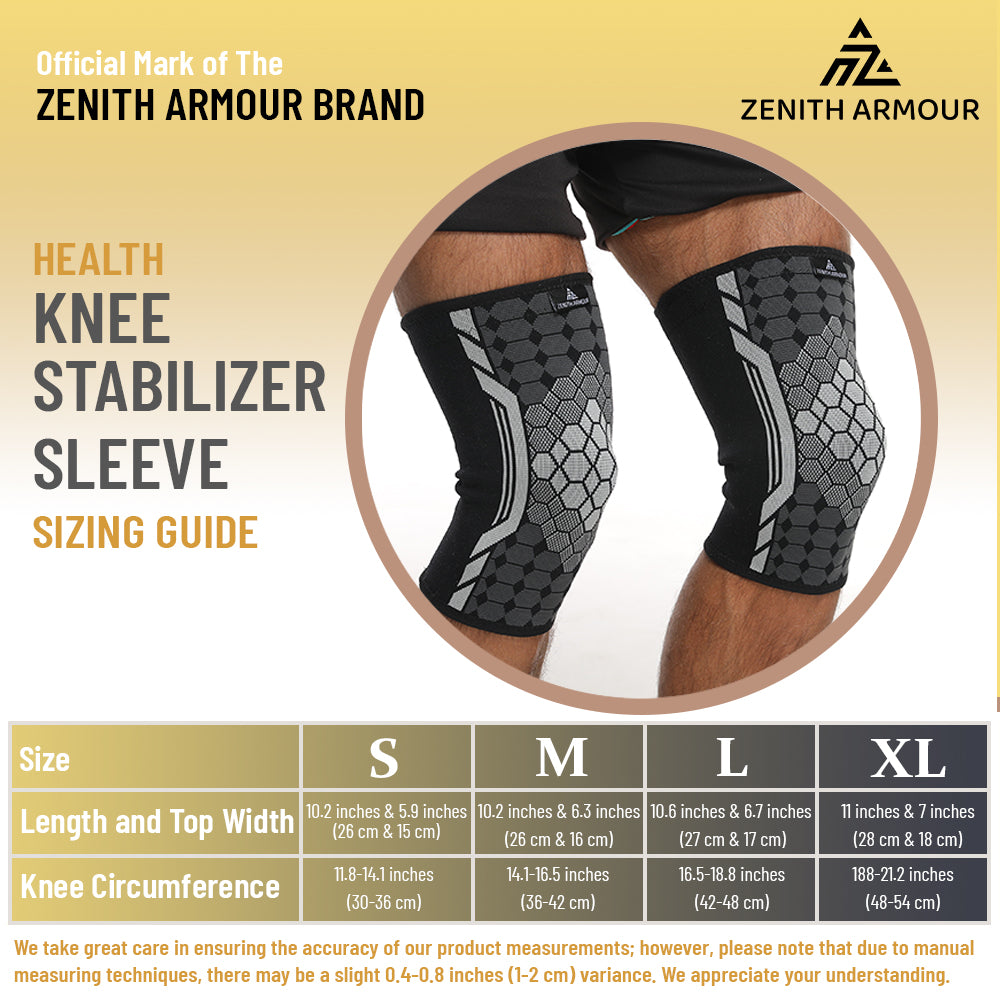 Official Mark of The
ZENITH ARMOUR BRAND

ZENITH ARMOUR

HEALTH
KNEE
STABILIZER
SLEEVE
SIZING GUIDE

ZENITH ARMOUR

| Size | S | M | L | XL |
|---|---|---|---|---|
| Length and Top Width | 10.2 inches & 5.9 inches (26 cm & 15 cm) | 10.2 inches & 6.3 inches (26 cm & 16 cm) | 10.6 inches & 6.7 inches (27 cm & 17 cm) | 11 inches & 7 inches (28 cm & 18 cm) |
| Knee Circumference | 11.8-14.1 inches (30-36 cm) | 14.1-16.5 inches (36-42 cm) | 16.5-18.8 inches (42-48 cm) | 188-21.2 inches (48-54 cm) |

We take great care in ensuring the accuracy of our product measurements; however, please note that due to manual measuring techniques, there may be a slight 0.4-0.8 inches (1-2 cm) variance. We appreciate your understanding.